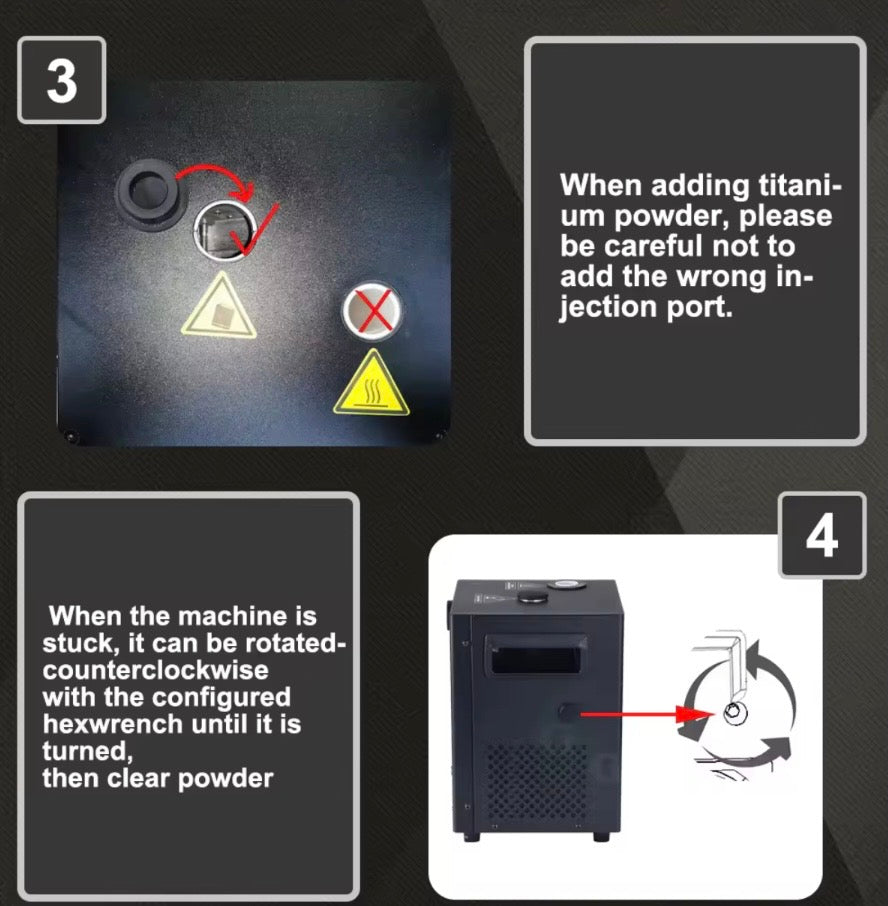 3

When adding titanium powder, please be careful not to add the wrong injection port.

When the machine is stuck, it can be rotated-counterclockwise with the configured hexwrench until it is turned,
then clear powder

4