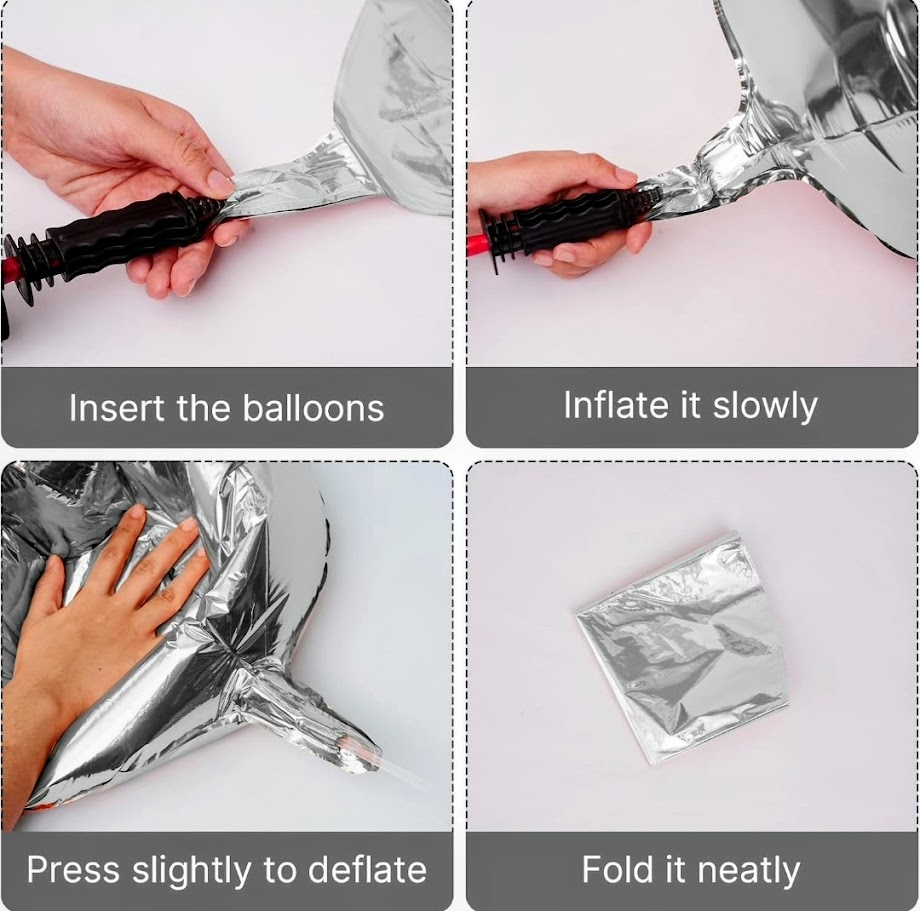 Insert the balloons

Inflate it slowly

Press slightly to deflate

Fold it neatly